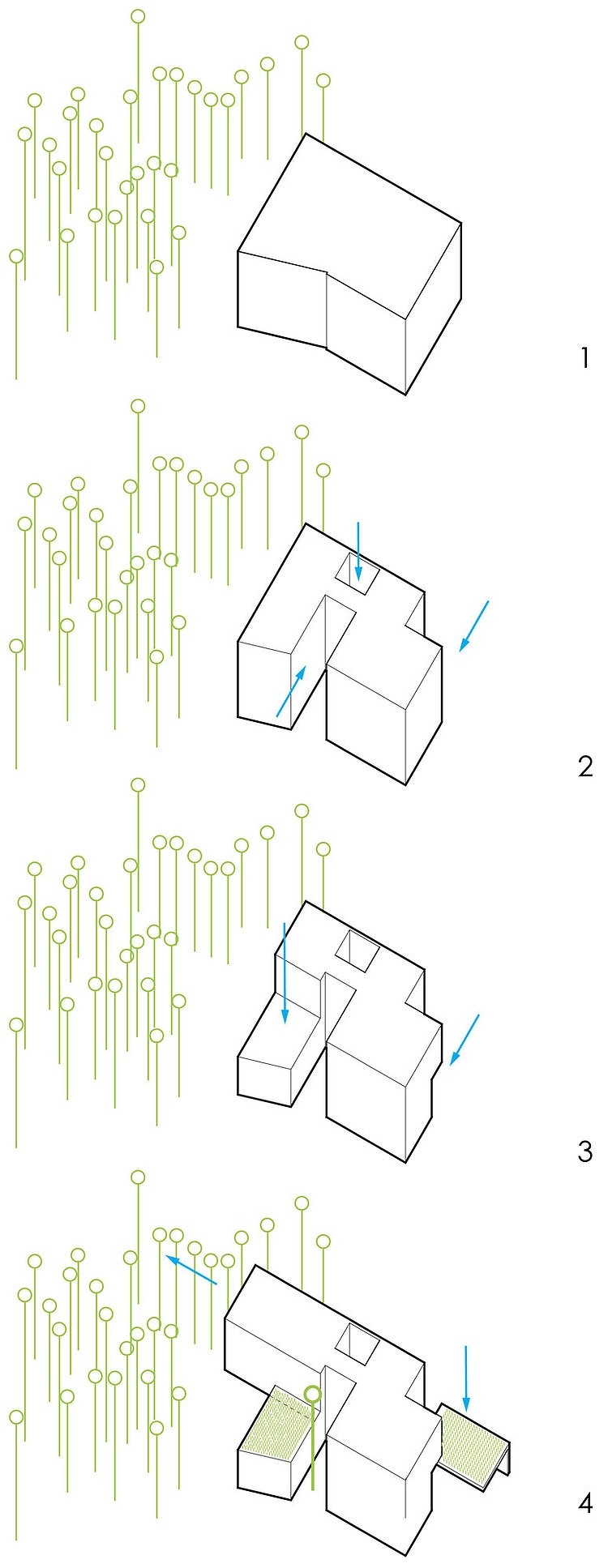 1

2

3

4