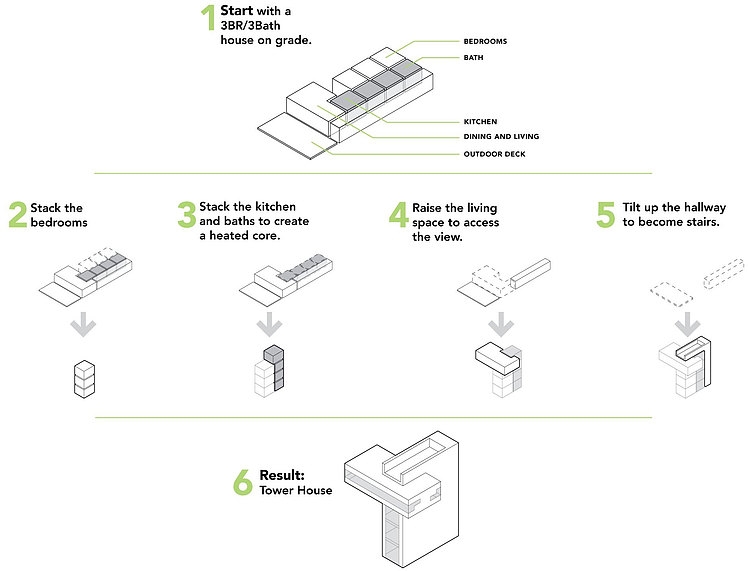 1 Start with a 3BR/3Bath house on grade.

BEDROOMS
BATH
KITCHEN
DINING AND LIVING
OUTDOOR DECK

2 Stack the bedrooms

3 Stack the kitchen and baths to create a heated core.

4 Raise the living space to access the view.

5 Tilt up the hallway to become stairs.

6 Result: Tower House