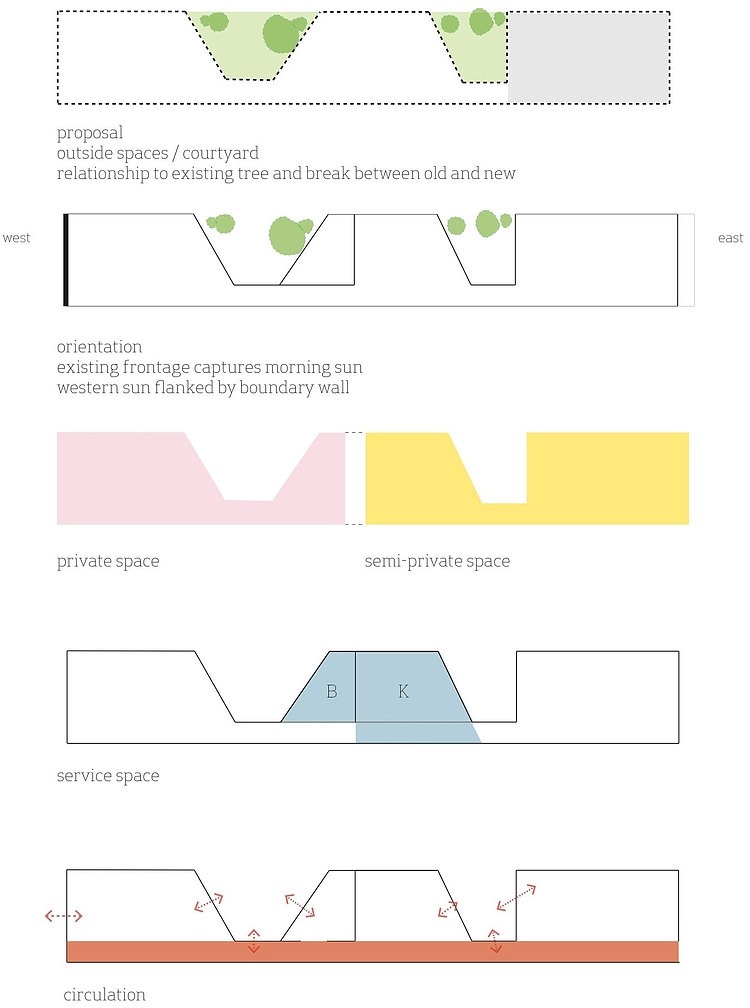 proposal
outside spaces / courtyard
relationship to existing tree and break between old and new

west

east

orientation
existing frontage captures morning sun
western sun flanked by boundary wall

private space

semi-private space

B

K

service space

circulation