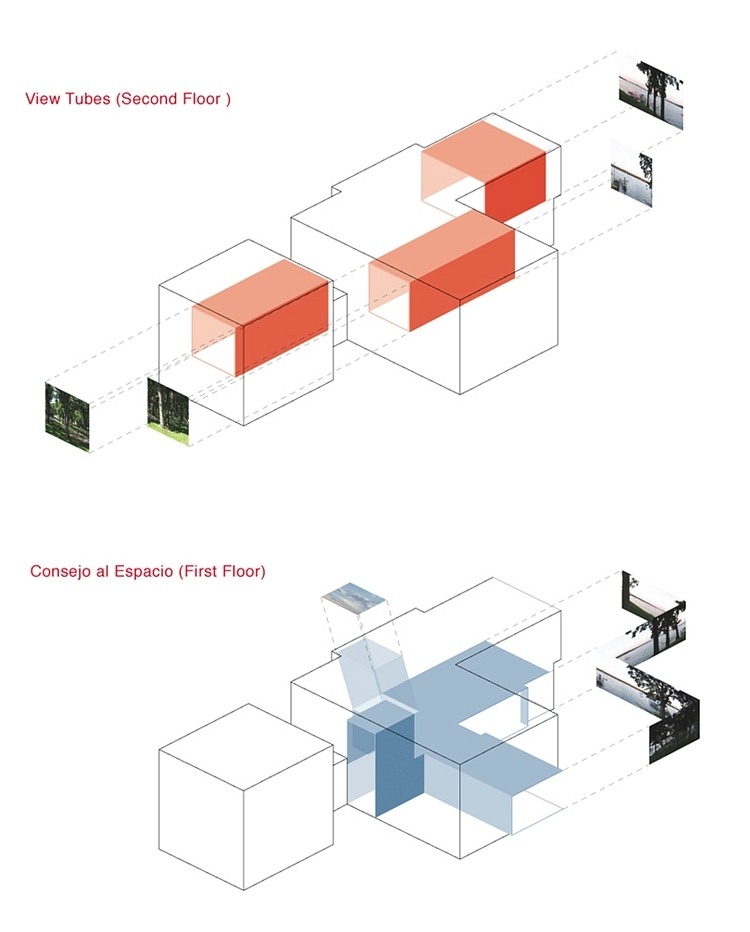 View Tubes (Second Floor )

Consejo al Espacio (First Floor)