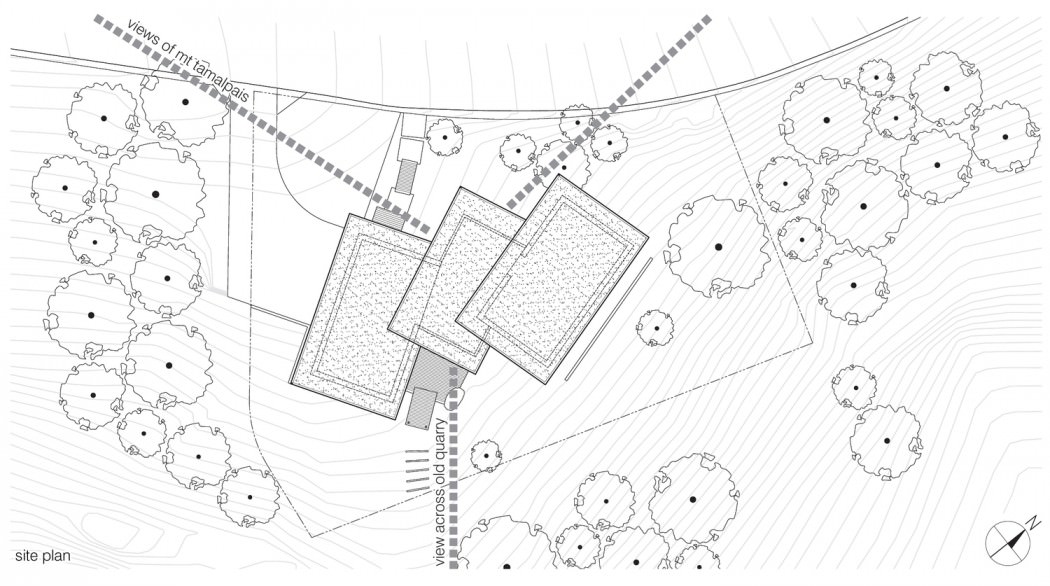 views of mt tamalpais

view across old quarry

site plan

N